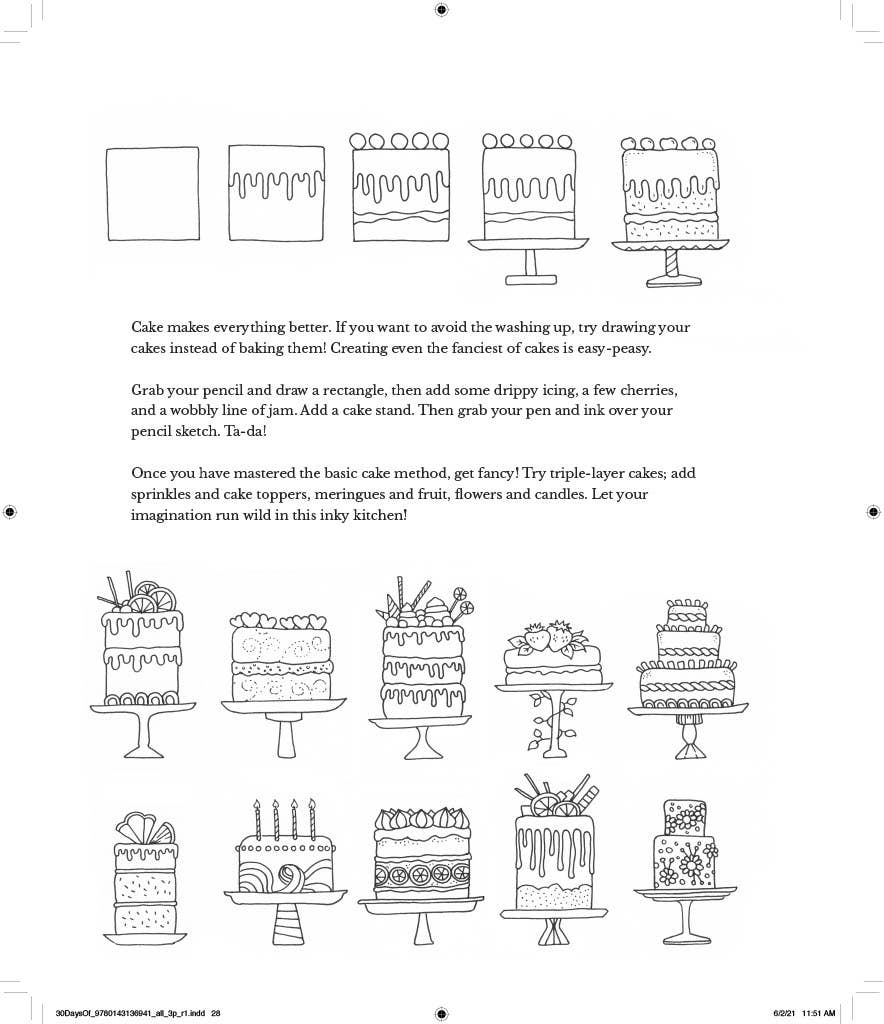 Cake makes everything better. If you want to avoid the washing up, try drawing your cakes instead of baking them! Creating even the fanciest of cakes is easy-peasy.

Grab your pencil and draw a rectangle, then add some drippy icing, a few cherries, and a wobbly line of jam. Add a cake stand. Then grab your pen and ink over your pencil sketch. Ta-da!

Once you have mastered the basic cake method, get fancy! Try triple-layer cakes; add sprinkles and cake toppers, meringues and fruit, flowers and candles. Let your imagination run wild in this inky kitchen!

30DaysOf_9780143136941_all_3p_r1.indd 28

6/2/21 11:51 AM